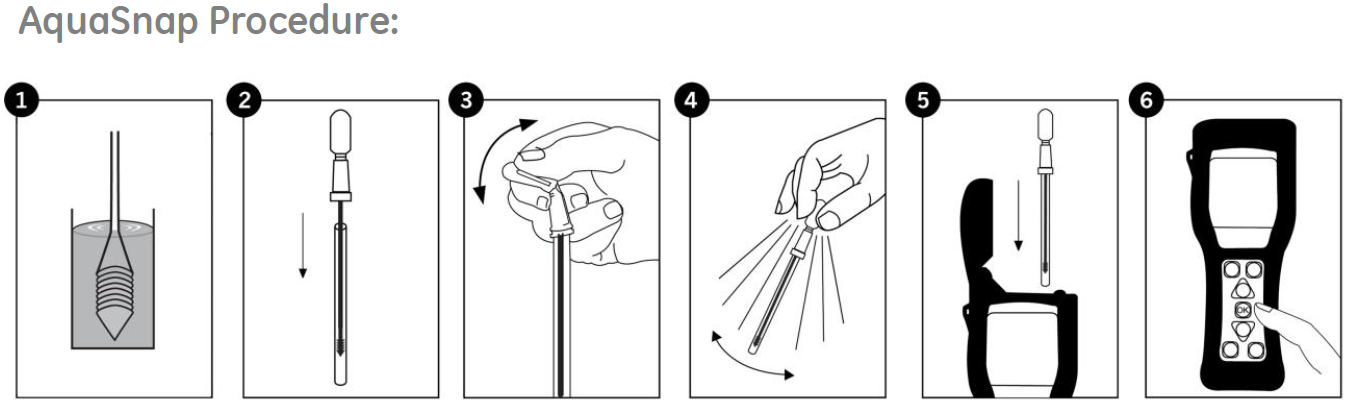 AquaSnap Procedure:

1

2

3

4

5

6

OK