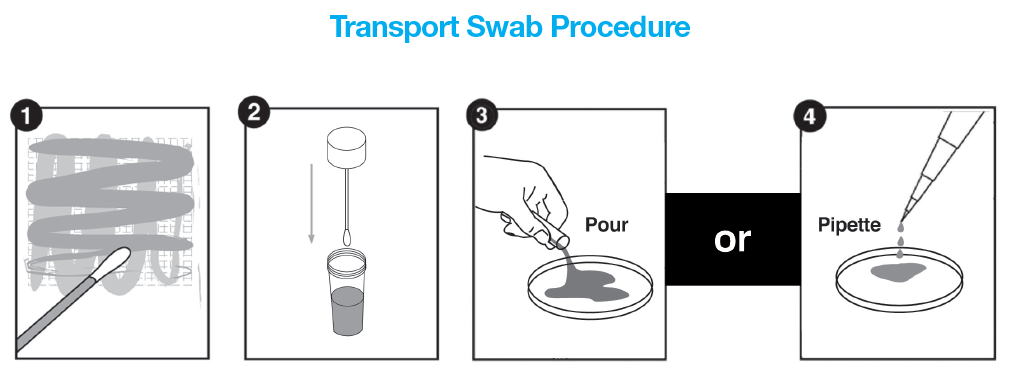 Transport Swab Procedure

1

2

3

Pour

or

4

Pipette