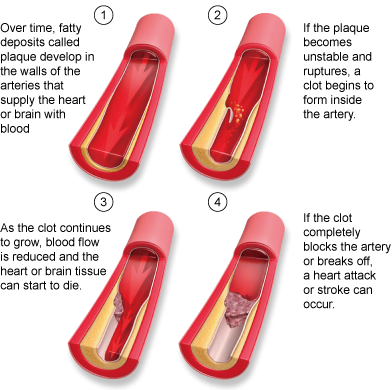 1

Over time, fatty deposits called plaque develop in the walls of the arteries that supply the heart or brain with blood

2

If the plaque becomes unstable and ruptures, a clot begins to form inside the artery.

3

As the clot continues to grow, blood flow is reduced and the heart or brain tissue can start to die.

4

If the clot completely blocks the artery or breaks off, a heart attack or stroke can occur.