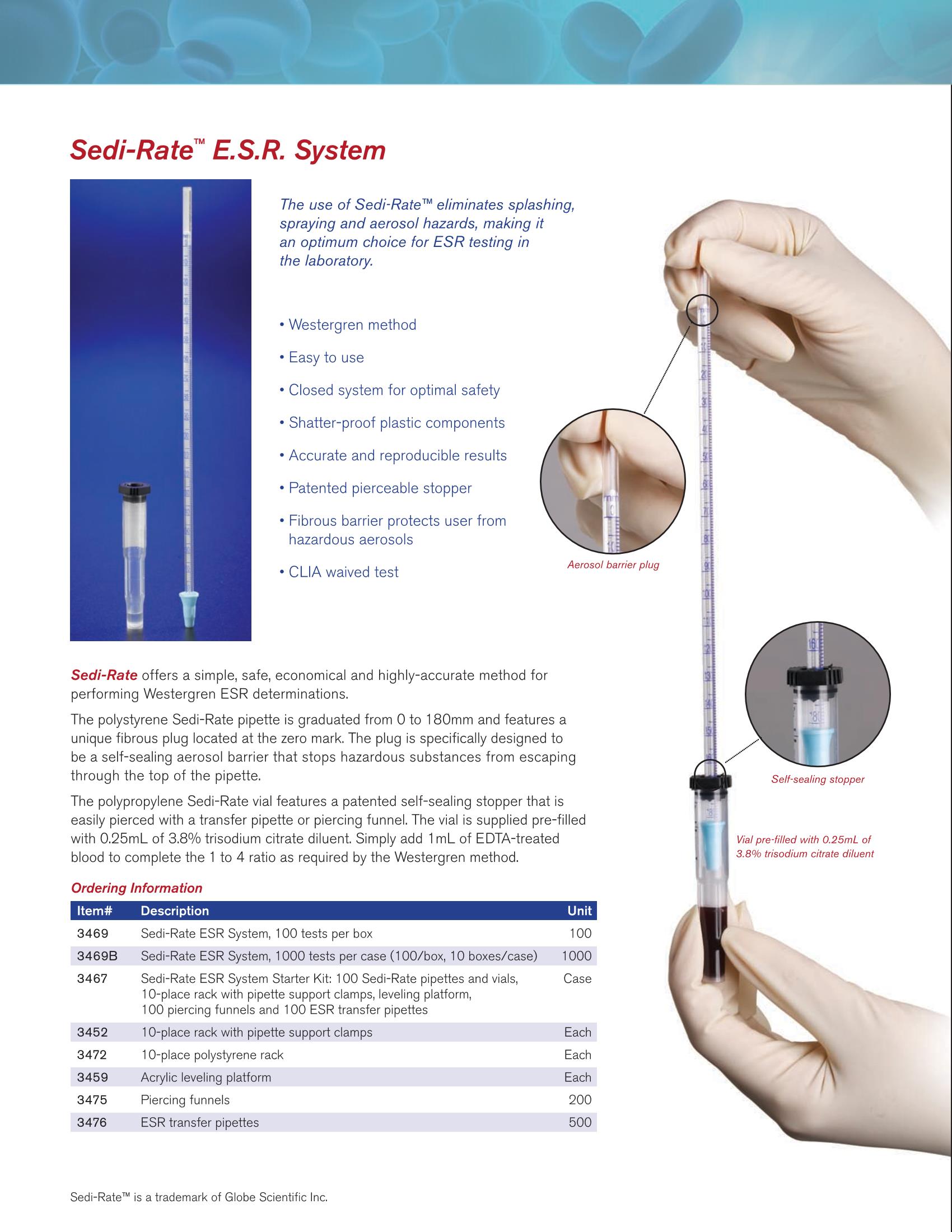 Sedi-Rate™ E.S.R. System

The use of Sedi-Rate™ eliminates splashing, spraying and aerosol hazards, making it an optimum choice for ESR testing in the laboratory.

• Westergren method

• Easy to use

• Closed system for optimal safety

• Shatter-proof plastic components

• Accurate and reproducible results

• Patented pierceable stopper

• Fibrous barrier protects user from hazardous aerosols

• CLIA waived test

Aerosol barrier plug

Self-sealing stopper

Vial pre-filled with 0.25mL of 3.8% trisodium citrate diluent

Sedi-Rate offers a simple, safe, economical and highly-accurate method for performing Westergren ESR determinations.

The polystyrene Sedi-Rate pipette is graduated from 0 to 180mm and features a unique fibrous plug located at the zero mark. The plug is specifically designed to be a self-sealing aerosol barrier that stops hazardous substances from escaping through the top of the pipette.

The polypropylene Sedi-Rate vial features a patented self-sealing stopper that is easily pierced with a transfer pipette or piercing funnel. The vial is supplied pre-filled with 0.25mL of 3.8% trisodium citrate diluent. Simply add 1mL of EDTA-treated blood to complete the 1 to 4 ratio as required by the Westergren method.

Ordering Information

| Item# | Description | Unit |
|---|---|---|
| 3469 | Sedi-Rate ESR System, 100 tests per box | 100 |
| 3469B | Sedi-Rate ESR System, 1000 tests per case (100/box, 10 boxes/case) | 1000 |
| 3467 | Sedi-Rate ESR System Starter Kit: 100 Sedi-Rate pipettes and vials, 10-place rack with pipette support clamps, leveling platform, 100 piercing funnels and 100 ESR transfer pipettes | Case |
| 3452 | 10-place rack with pipette support clamps | Each |
| 3472 | 10-place polystyrene rack | Each |
| 3459 | Acrylic leveling platform | Each |
| 3475 | Piercing funnels | 200 |
| 3476 | ESR transfer pipettes | 500 |

Sedi-Rate™ is a trademark of Globe Scientific Inc.