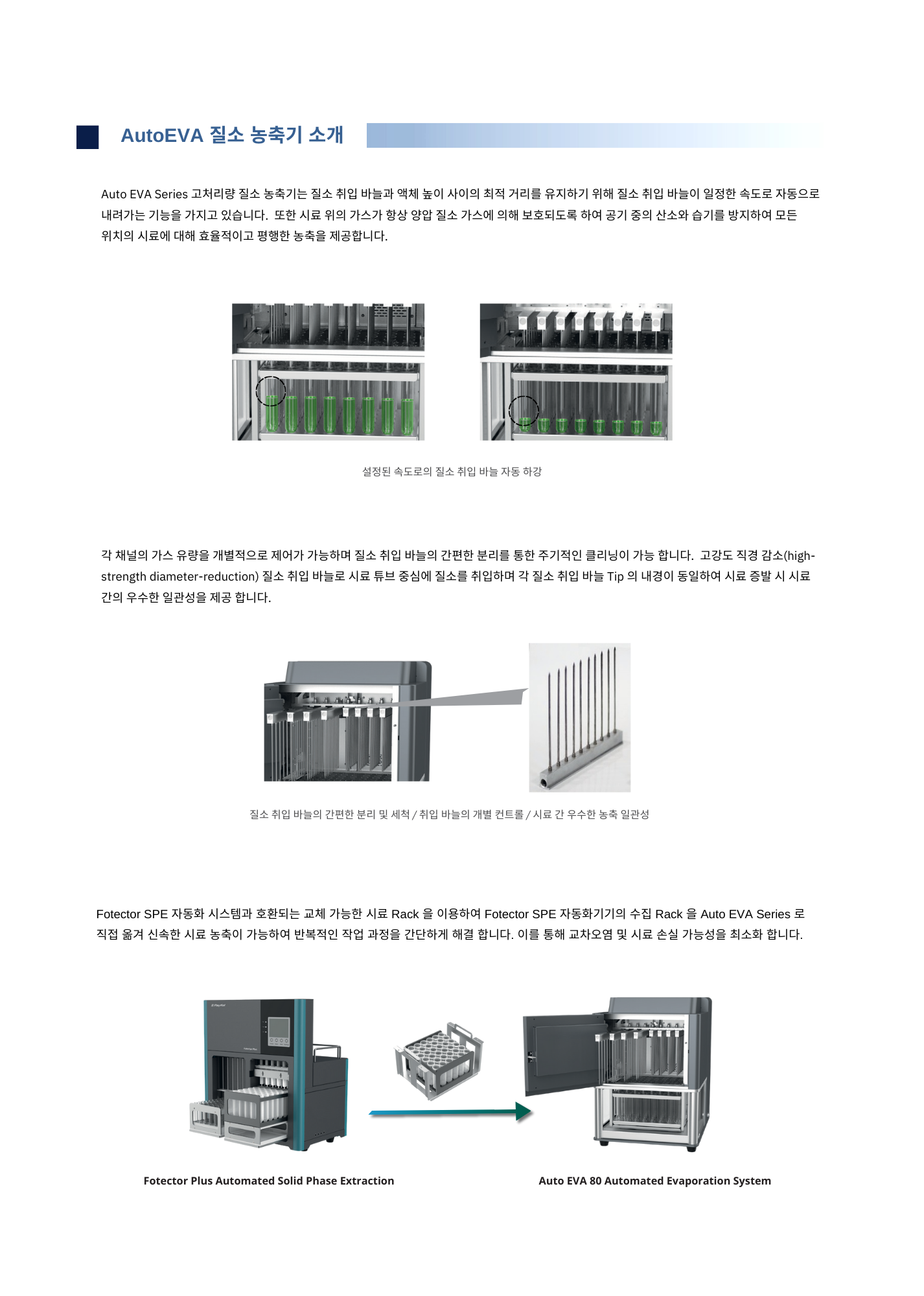 AutoEVA 질소 농축기 소개

Auto EVA Series 고처리량 질소 농축기는 질소 취입 바늘과 액체 높이 사이의 최적 거리를 유지하기 위해 질소 취입 바늘이 일정한 속도로 자동으로 내려가는 기능을 가지고 있습니다. 또한 시료 위의 가스가 항상 양압 질소 가스에 의해 보호되도록 하여 공기 중의 산소와 습기를 방지하여 모든 위치의 시료에 대해 효율적이고 평행한 농축을 제공합니다.

설정된 속도로의 질소 취입 바늘 자동 하강

각 채널의 가스 유량을 개별적으로 제어가 가능하며 질소 취입 바늘의 간편한 분리를 통한 주기적인 클리닝이 가능 합니다. 고강도 직경 감소(high-strength diameter-reduction) 질소 취입 바늘로 시료 튜브 중심에 질소를 취입하며 각 질소 취입 바늘 Tip 의 내경이 동일하여 시료 증발 시 시료 간의 우수한 일관성을 제공 합니다.

질소 취입 바늘의 간편한 분리 및 세척 / 취입 바늘의 개별 컨트롤 / 시료 간 우수한 농축 일관성

Fotector SPE 자동화 시스템과 호환되는 교체 가능한 시료 Rack 을 이용하여 Fotector SPE 자동화기기의 수집 Rack 을 Auto EVA Series 로 직접 옮겨 신속한 시료 농축이 가능하여 반복적인 작업 과정을 간단하게 해결 합니다. 이를 통해 교차오염 및 시료 손실 가능성을 최소화 합니다.

Fotector Plus Automated Solid Phase Extraction

Auto EVA 80 Automated Evaporation System