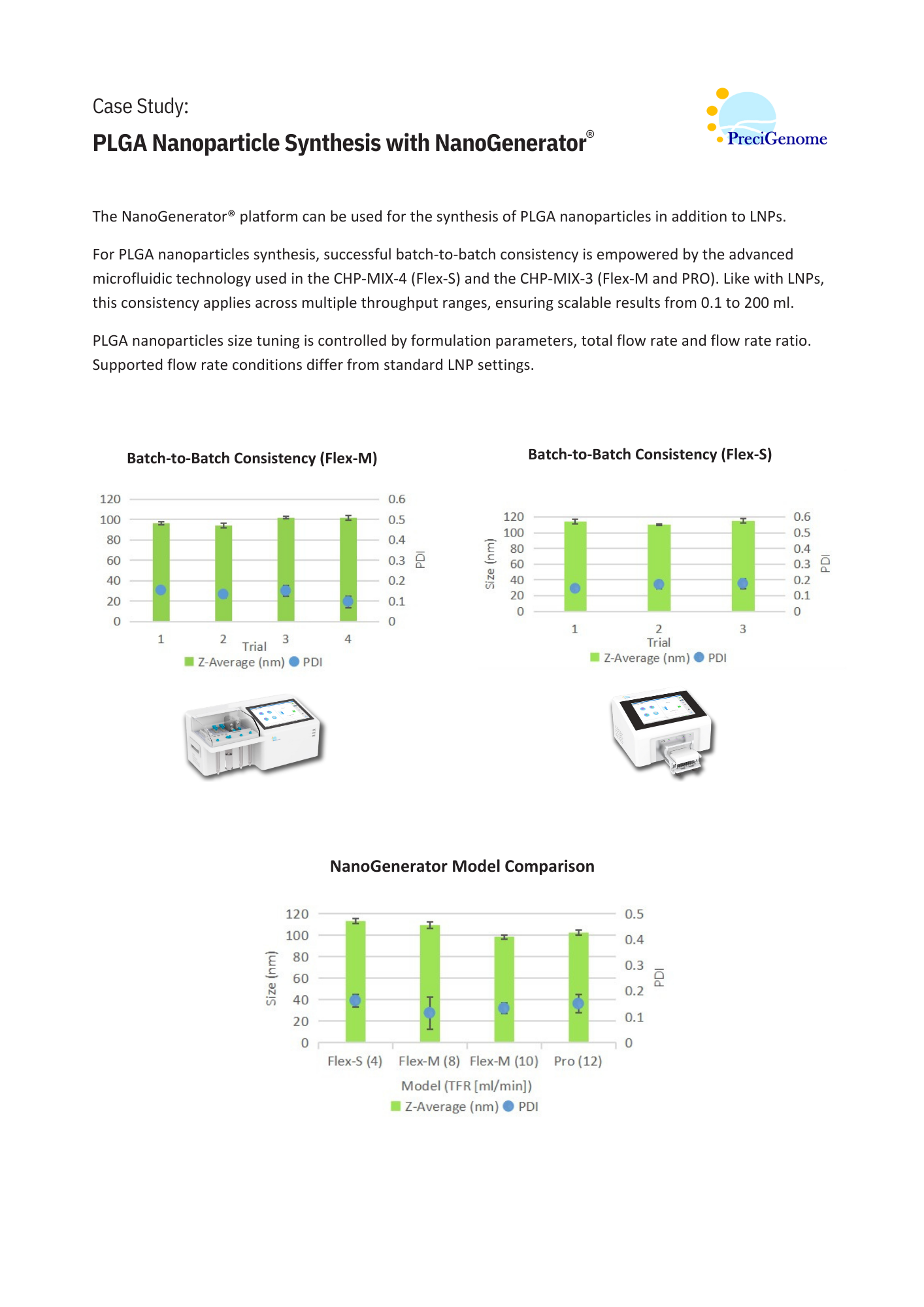 Case Study:

PLGA Nanoparticle Synthesis with NanoGenerator®

PreciGenome

The NanoGenerator® platform can be used for the synthesis of PLGA nanoparticles in addition to LNPs.

For PLGA nanoparticles synthesis, successful batch-to-batch consistency is empowered by the advanced microfluidic technology used in the CHP-MIX-4 (Flex-S) and the CHP-MIX-3 (Flex-M and PRO). Like with LNPs, this consistency applies across multiple throughput ranges, ensuring scalable results from 0.1 to 200 ml.

PLGA nanoparticles size tuning is controlled by formulation parameters, total flow rate and flow rate ratio. Supported flow rate conditions differ from standard LNP settings.

Batch-to-Batch Consistency (Flex-M)

120
100
80
60
40
20
0
0.6
0.5
0.4
0.3
0.2
0.1
0
PDI
1
2
3
4
Trial
Z-Average (nm) PDI

Batch-to-Batch Consistency (Flex-S)

Size (nm)
120
100
80
60
40
20
0
0.6
0.5
0.4
0.3
0.2
0.1
0
PDI
1
2
3
Trial
Z-Average (nm) PDI

NanoGenerator Model Comparison

Size (nm)
120
100
80
60
40
20
0
0.5
0.4
0.3
0.2
0.1
0
PDI
Flex-S (4) Flex-M (8) Flex-M (10) Pro (12)
Model (TFR [ml/min])
Z-Average (nm) PDI