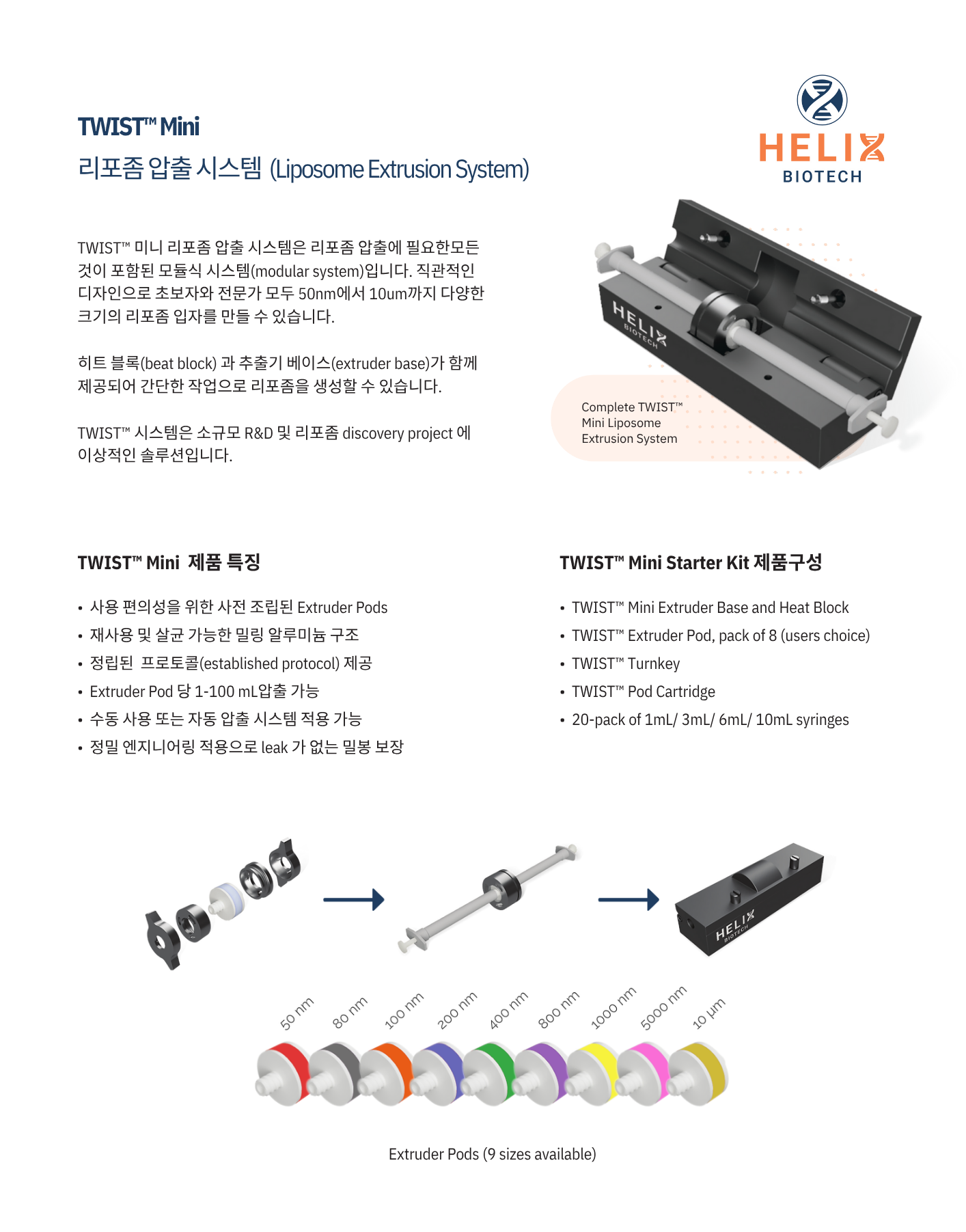 TWIST™ Mini
리포좀 압출 시스템 (Liposome Extrusion System)

HELIX
BIOTECH

TWIST™ 미니 리포좀 압출 시스템은 리포좀 압출에 필요한모든 것이 포함된 모듈식 시스템(modular system)입니다. 직관적인 디자인으로 초보자와 전문가 모두 50nm에서 10um까지 다양한 크기의 리포좀 입자를 만들 수 있습니다.

히트 블록(beat block) 과 추출기 베이스(extruder base)가 함께 제공되어 간단한 작업으로 리포좀을 생성할 수 있습니다.

TWIST™ 시스템은 소규모 R&D 및 리포좀 discovery project 에 이상적인 솔루션입니다.

HELIX
BIOTECH

Complete TWIST™ Mini Liposome Extrusion System

TWIST™ Mini 제품 특징

• 사용 편의성을 위한 사전 조립된 Extruder Pods
• 재사용 및 살균 가능한 밀링 알루미늄 구조
• 정립된 프로토콜(established protocol) 제공
• Extruder Pod 당 1-100 mL압출 가능
• 수동 사용 또는 자동 압출 시스템 적용 가능
• 정밀 엔지니어링 적용으로 leak 가 없는 밀봉 보장

TWIST™ Mini Starter Kit 제품구성

• TWIST™ Mini Extruder Base and Heat Block
• TWIST™ Extruder Pod, pack of 8 (users choice)
• TWIST™ Turnkey
• TWIST™ Pod Cartridge
• 20-pack of 1mL/ 3mL/ 6mL/ 10mL syringes

HELIX
BIOTECH

50 nm 80 nm 100 nm 200 nm 400 nm 800 nm 1000 nm 5000 nm 10 µm

Extruder Pods (9 sizes available)